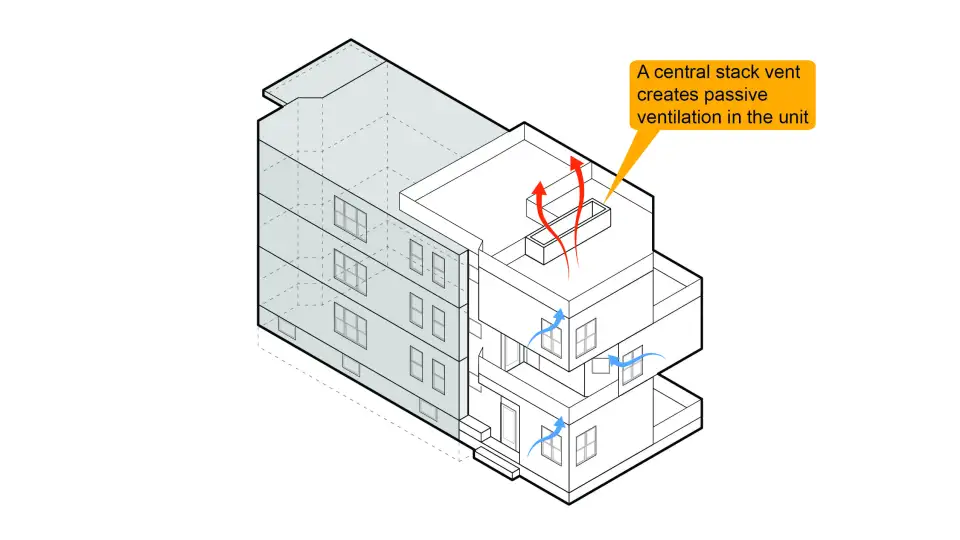 A central stack vent creates passive ventilation in the unit